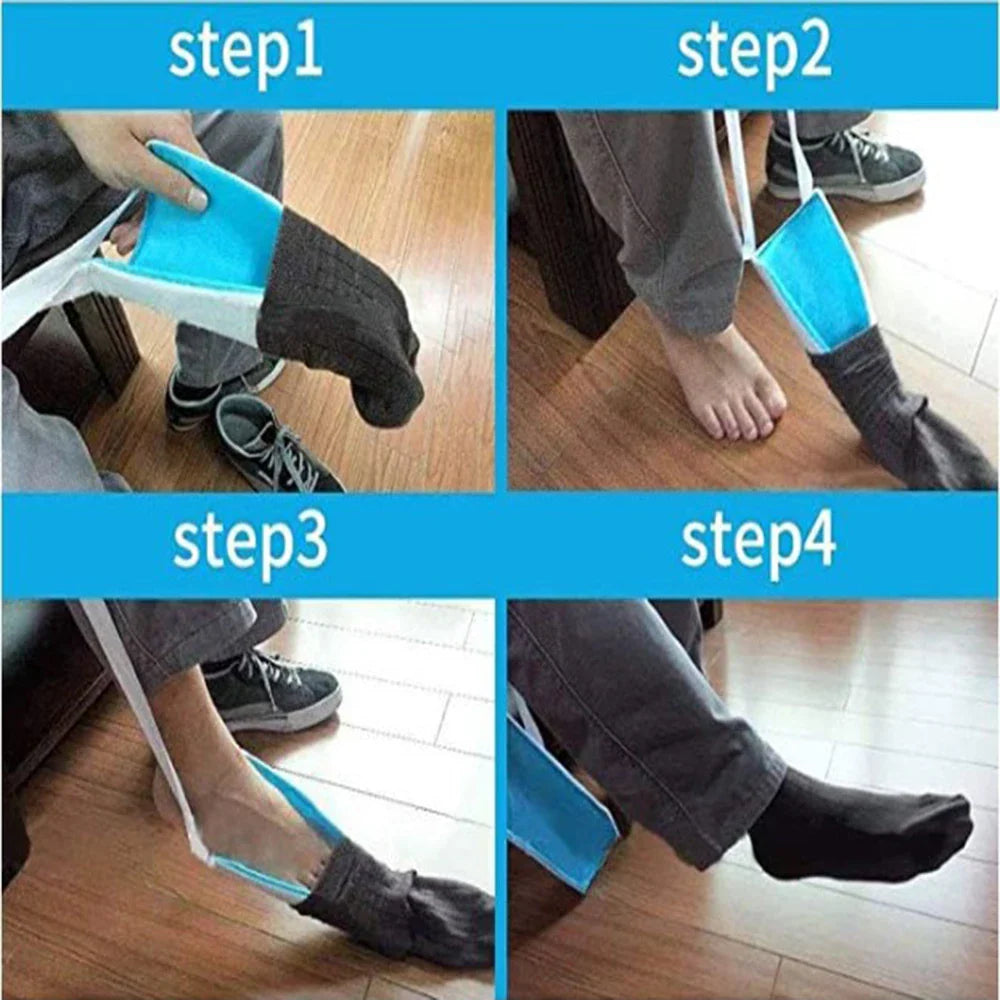 step1

step2

step3

step4